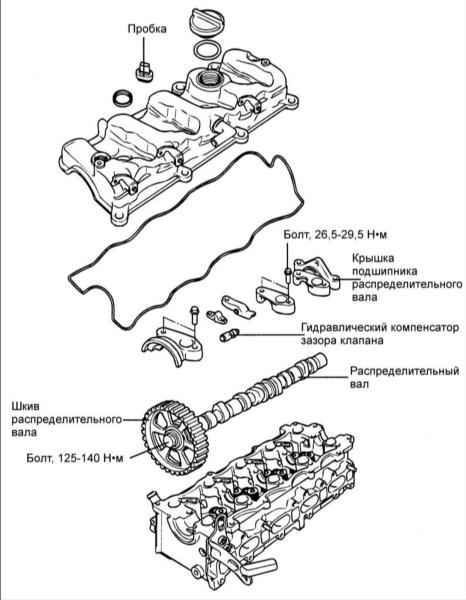 Пробка

Болт, 26,5-29,5 Н•м

Крышка подшипника распределительного вала

Гидравлический компенсатор зазора клапана

Распределительный вал

Шкив распределительного вала

Болт, 125-140 Н•м