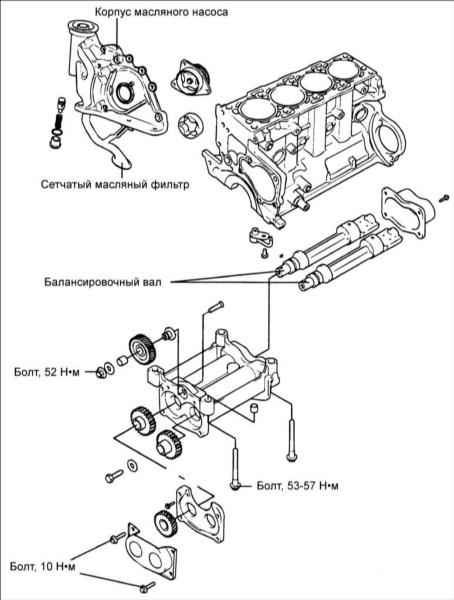 Корпус масляного насоса

Сетчатый масляный фильтр

Балансировочный вал

Болт, 52 Н•м

Болт, 53-57 Н•м

Болт, 10 Н•м