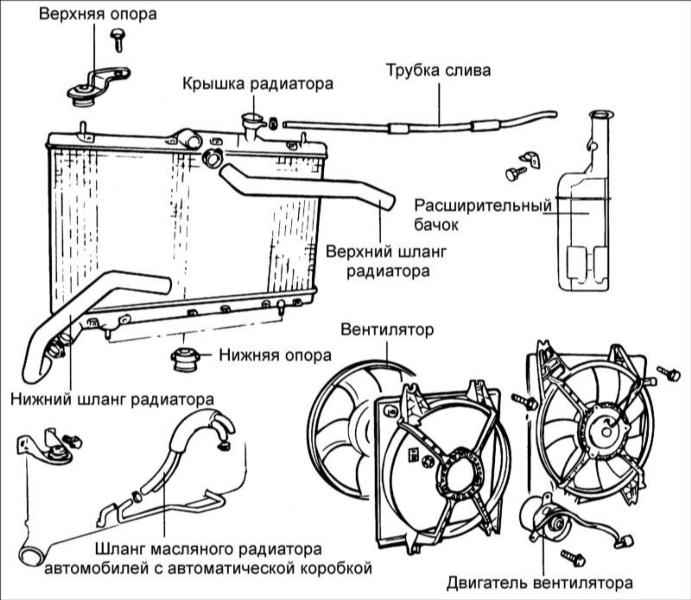 Верхняя опора

Крышка радиатора

Трубка слива

Расширительный бачок

Верхний шланг радиатора

Вентилятор

Нижняя опора

Нижний шланг радиатора

Шланг масляного радиатора автомобилей с автоматической коробкой

Двигатель вентилятора