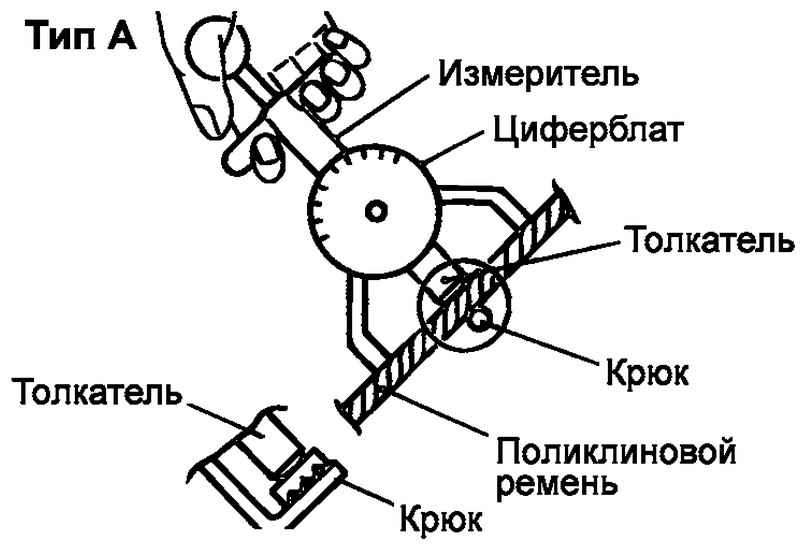 Тип А
Измеритель
Циферблат
Толкатель
Крюк
Толкатель
Поликлиновой ремень
Крюк