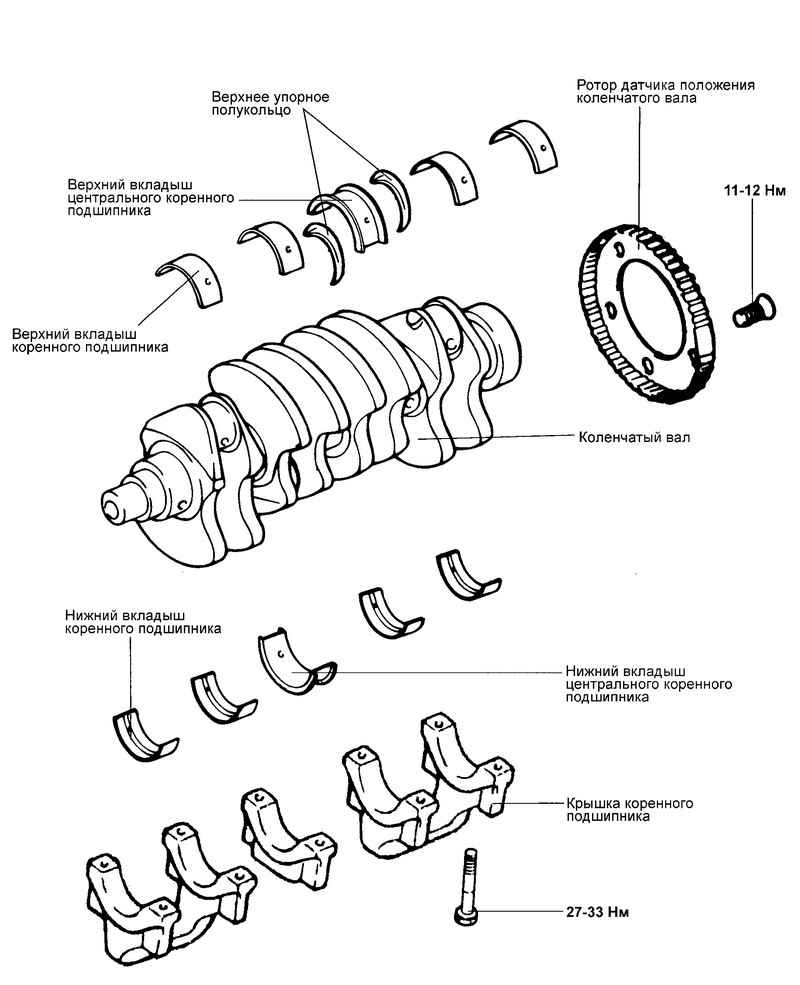 Верхнее упорное полукольцо

Ротор датчика положения коленчатого вала

Верхний вкладыш центрального коренного подшипника

11-12 Нм

Верхний вкладыш коренного подшипника

Коленчатый вал

Нижний вкладыш коренного подшипника

Нижний вкладыш центрального коренного подшипника

Крышка коренного подшипника

27-33 Нм