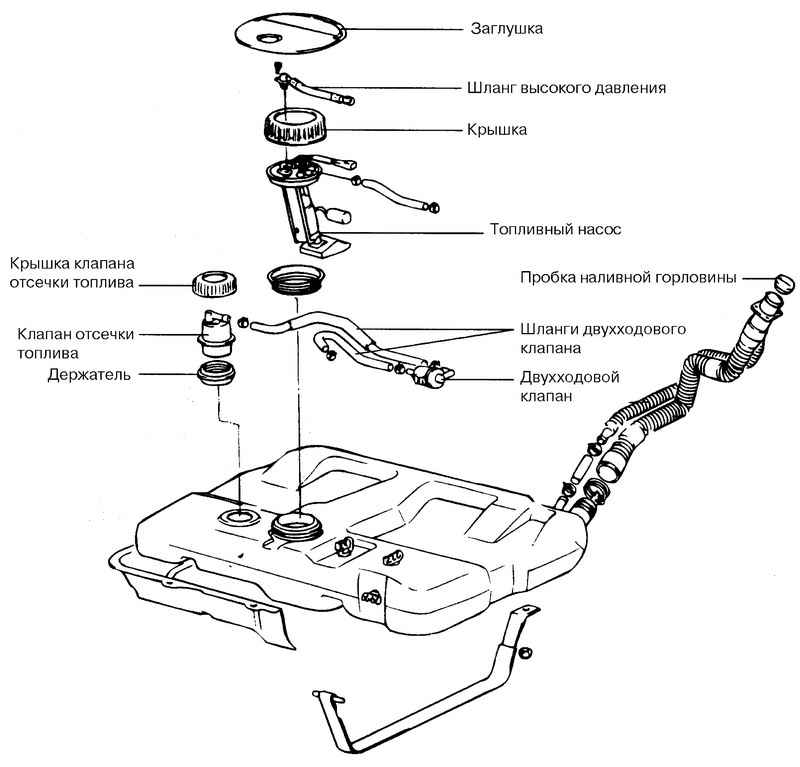 Заглушка

Шланг высокого давления

Крышка

Топливный насос

Крышка клапана отсечки топлива

Пробка наливной горловины

Клапан отсечки топлива

Шланги двухходового клапана

Держатель

Двухходовой клапан