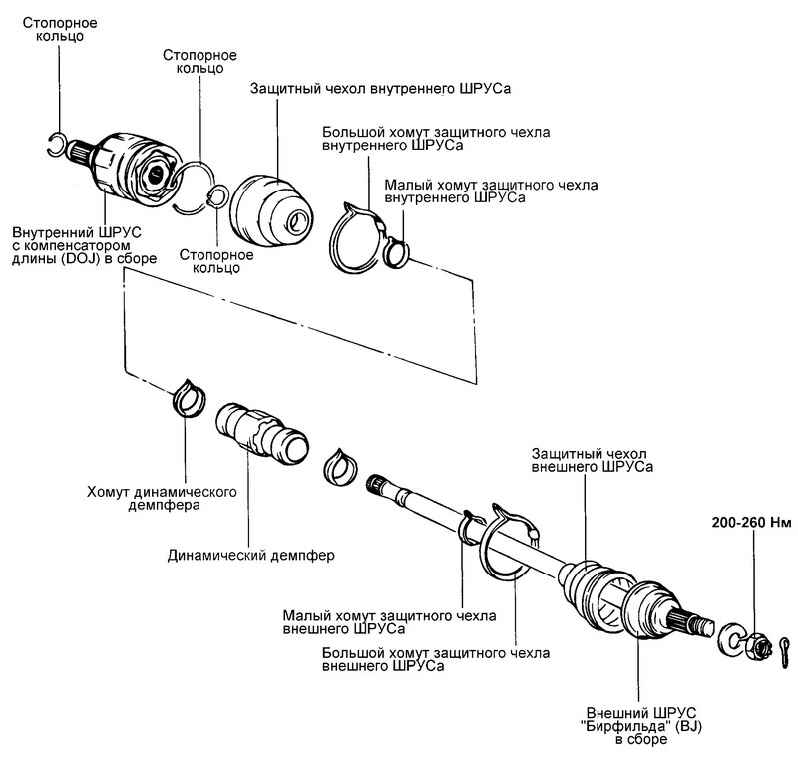 Стопорное кольцо

Стопорное кольцо

Защитный чехол внутреннего ШРУСа

Большой хомут защитного чехла внутреннего ШРУСа

Малый хомут защитного чехла внутреннего ШРУСа

Внутренний ШРУС с компенсатором длины (DOJ) в сборе

Стопорное кольцо

Хомут динамического демпфера

Динамический демпфер

Защитный чехол внешнего ШРУСа

200-260 Нм

Малый хомут защитного чехла внешнего ШРУСа

Большой хомут защитного чехла внешнего ШРУСа

Внешний ШРУС "Бирфильда" (BJ) в сборе