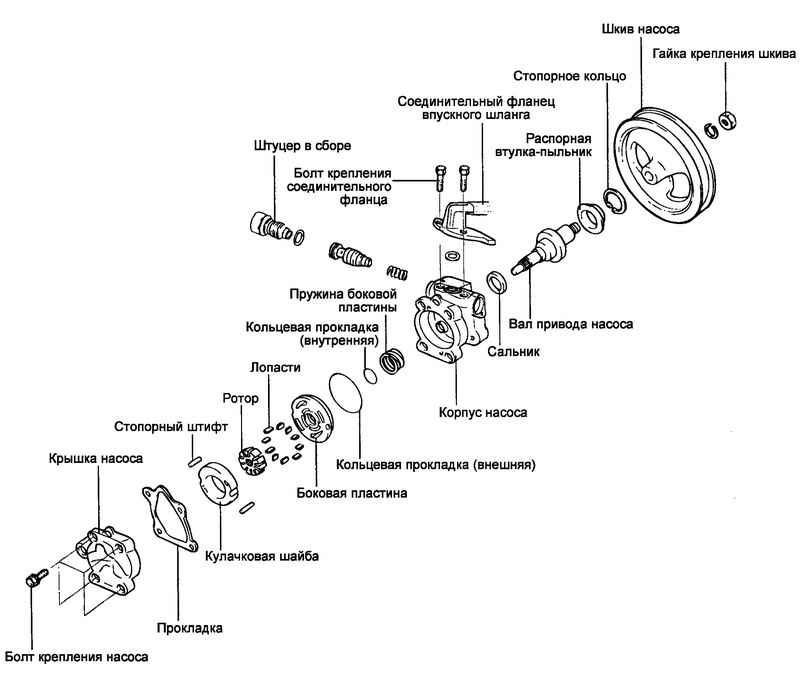 Шкив насоса
Гайка крепления шкива
Стопорное кольцо
Соединительный фланец впускного шланга
Распорная втулка-пыльник
Штуцер в сборе
Болт крепления соединительного фланца
Пружина боковой пластины
Вал привода насоса
Кольцевая прокладка (внутренняя)
Сальник
Лопасти
Ротор
Корпус насоса
Стопорный штифт
Крышка насоса
Кольцевая прокладка (внешняя)
Боковая пластина
Кулачковая шайба
Прокладка
Болт крепления насоса