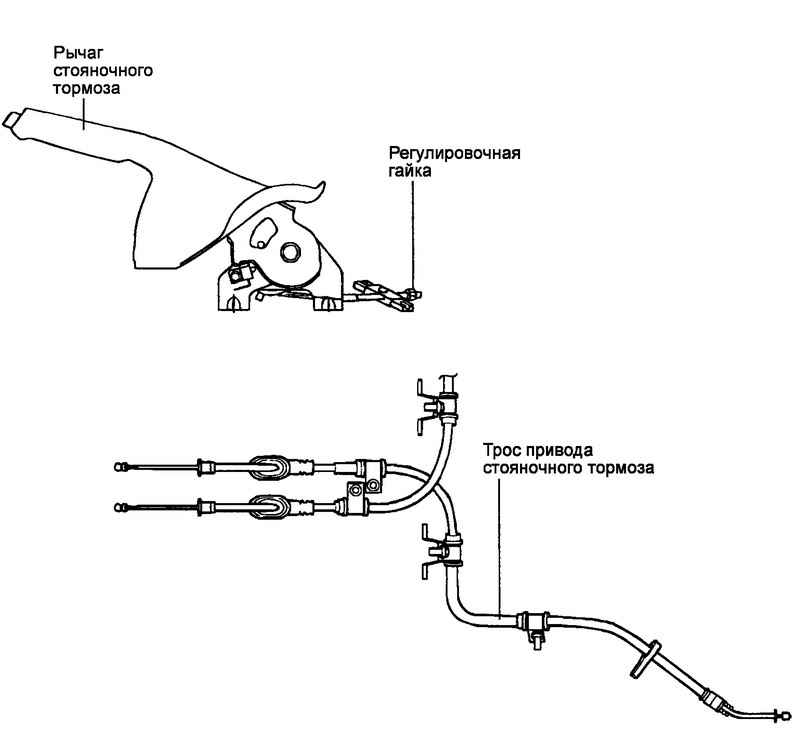 Рычаг стояночного тормоза

Регулировочная гайка

Трос привода стояночного тормоза