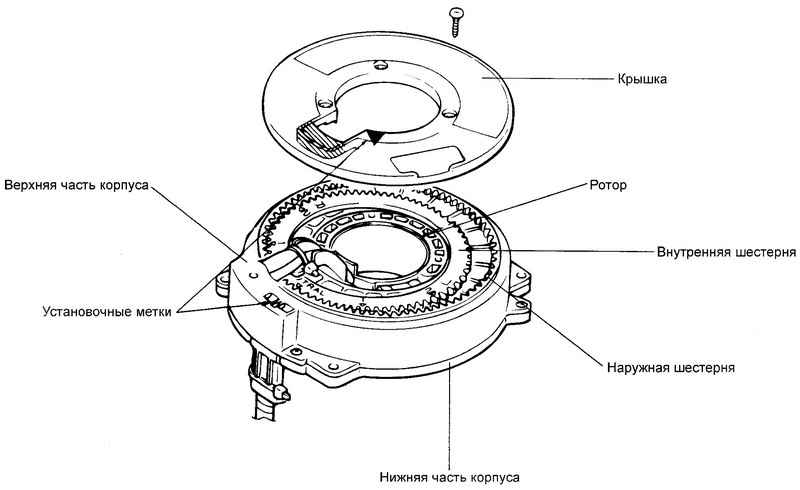 Крышка

Верхняя часть корпуса

Ротор

Внутренняя шестерня

Установочные метки

Наружная шестерня

Нижняя часть корпуса