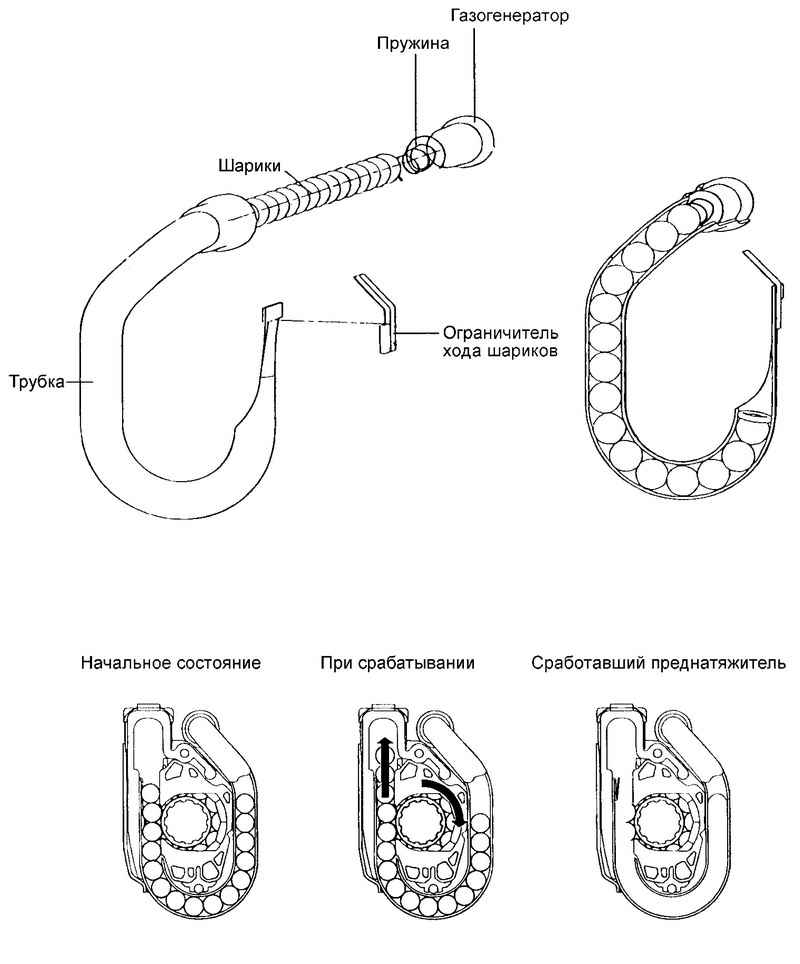 Газогенератор
Пружина
Шарики
Ограничитель хода шариков
Трубка

Начальное состояние
При срабатывании
Сработавший преднатяжитель