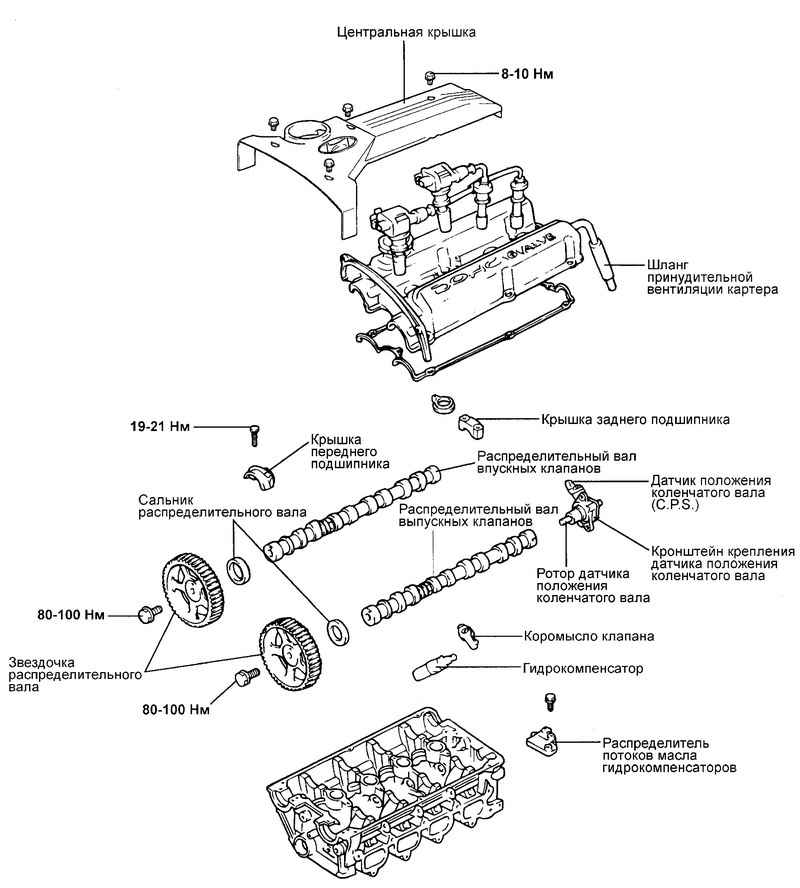 Центральная крышка

8-10 Нм

DOHC 16VALVE

Шланг принудительной вентиляции картера

Крышка заднего подшипника

19-21 Нм

Крышка переднего подшипника

Распределительный вал впускных клапанов

Датчик положения коленчатого вала (C.P.S.)

Сальник распределительного вала

Распределительный вал выпускных клапанов

Кронштейн крепления датчика положения коленчатого вала

Ротор датчика положения коленчатого вала

80-100 Нм

Коромысло клапана

Звездочка распределительного вала

Гидрокомпенсатор

80-100 Нм

Распределитель потоков масла гидрокомпенсаторов