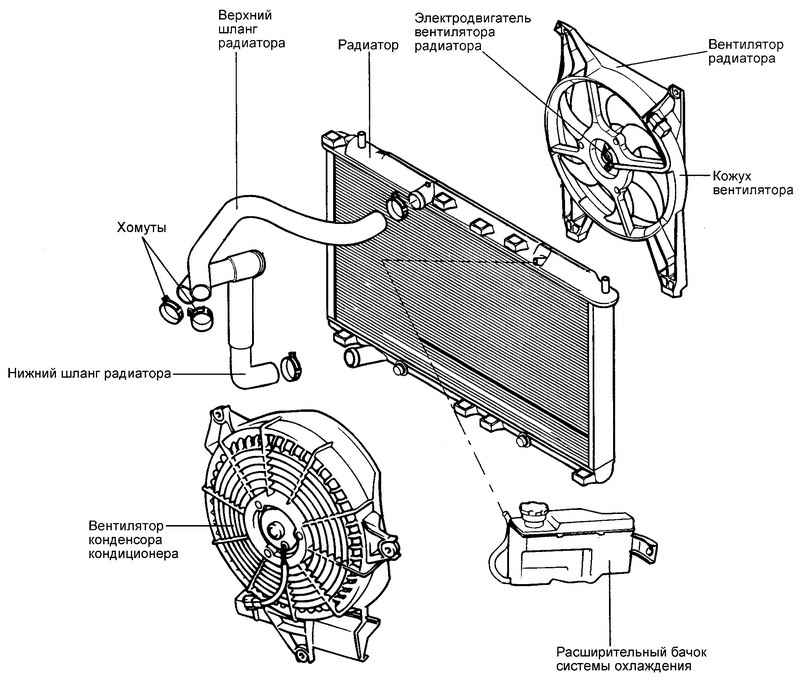 Верхний шланг радиатора

Радиатор

Электродвигатель вентилятора радиатора

Вентилятор радиатора

Кожух вентилятора

Хомуты

Нижний шланг радиатора

Вентилятор конденсора кондиционера

Расширительный бачок системы охлаждения