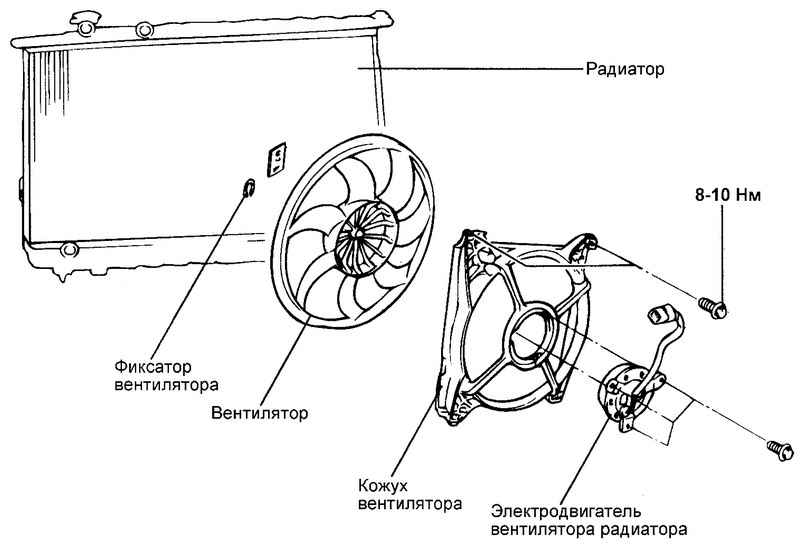 Радиатор

8-10 Нм

Фиксатор вентилятора

Вентилятор

Кожух вентилятора

Электродвигатель вентилятора радиатора