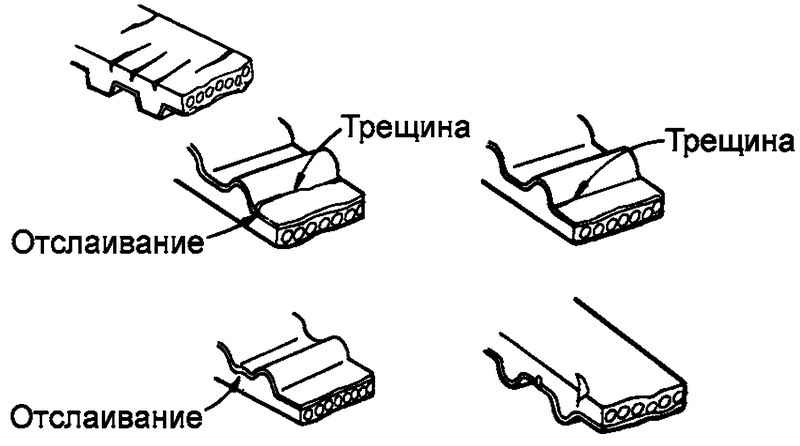 Трещина
Трещина
Отслаивание
Отслаивание