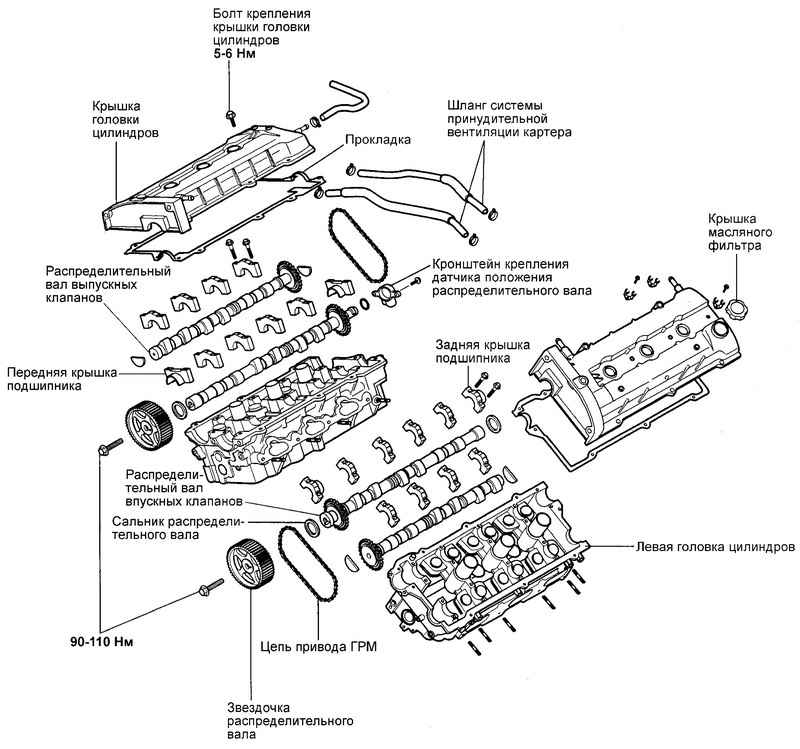 Болт крепления крышки головки цилиндров
5-6 Нм

Крышка головки цилиндров

Прокладка

Шланг системы принудительной вентиляции картера

Крышка масляного фильтра

Распределительный вал выпускных клапанов

Кронштейн крепления датчика положения распределительного вала

Передняя крышка подшипника

Задняя крышка подшипника

Распределительный вал впускных клапанов

Сальник распределительного вала

Левая головка цилиндров

90-110 Нм

Цепь привода ГРМ

Звездочка распределительного вала