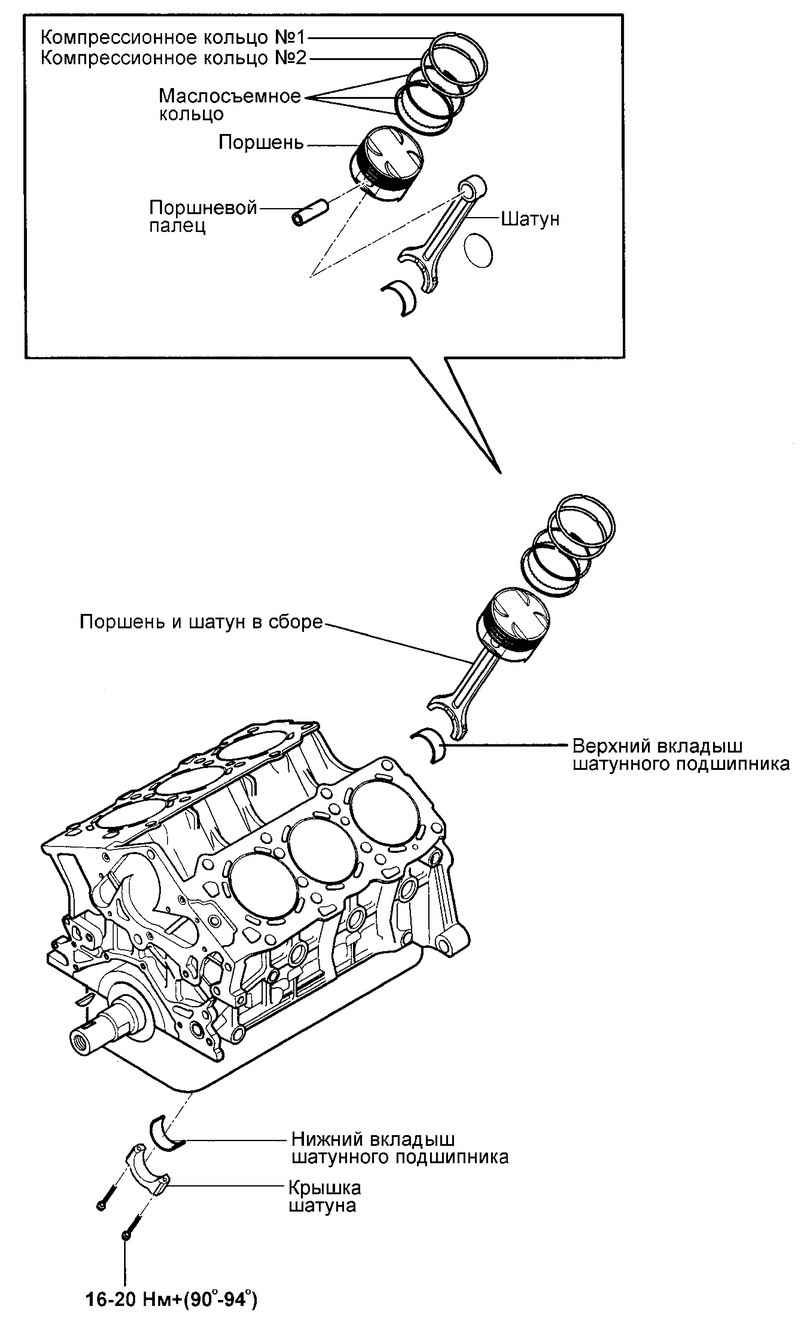 Компрессионное кольцо №1
Компрессионное кольцо №2
Маслосъемное кольцо
Поршень
Поршневой палец
Шатун

Поршень и шатун в сборе
Верхний вкладыш шатунного подшипника

Нижний вкладыш шатунного подшипника
Крышка шатуна
16-20 Нм+(90°-94°)