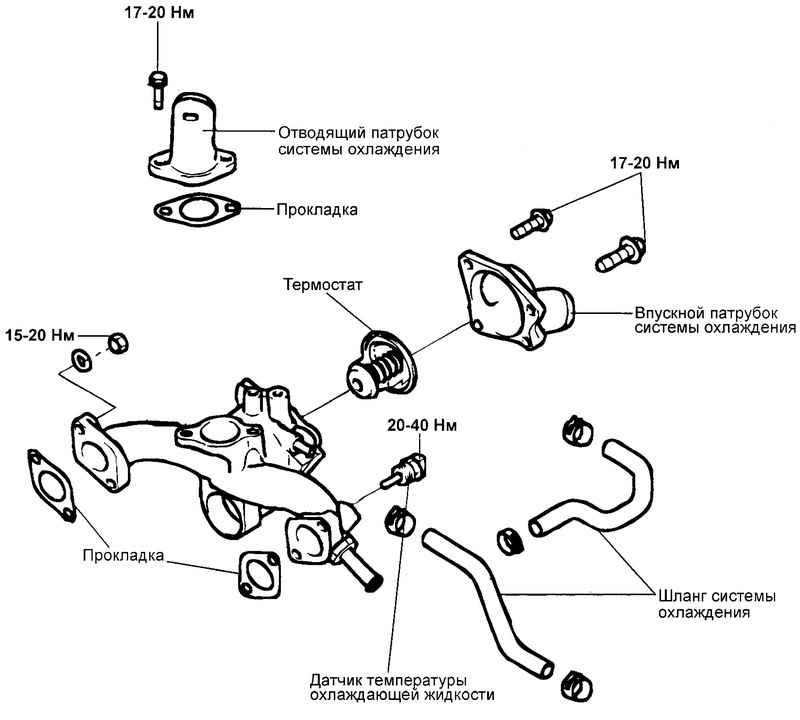 17-20 Нм

Отводящий патрубок системы охлаждения

Прокладка

17-20 Нм

Термостат

Впускной патрубок системы охлаждения

15-20 Нм

20-40 Нм

Прокладка

Шланг системы охлаждения

Датчик температуры охлаждающей жидкости