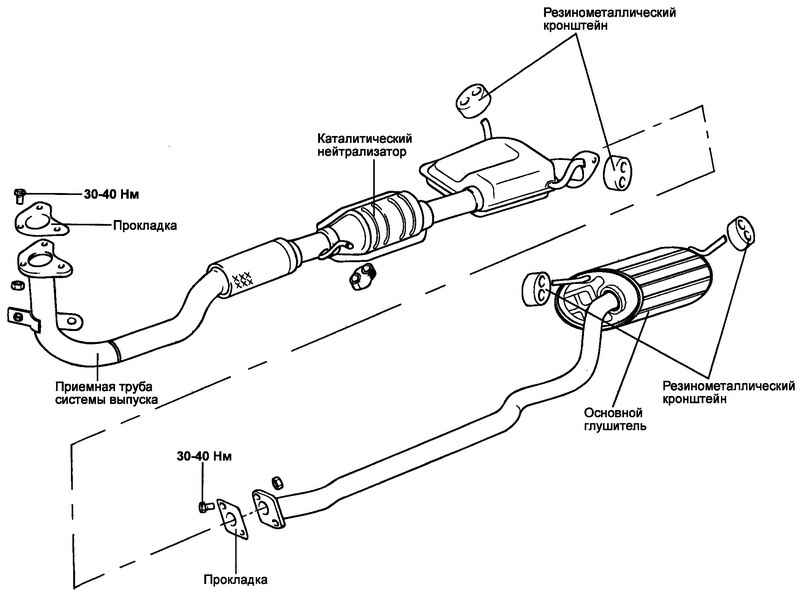 Резинометаллический кронштейн

Каталитический нейтрализатор

30-40 Нм

Прокладка

Приемная труба системы выпуска

Резинометаллический кронштейн

Основной глушитель

30-40 Нм

Прокладка