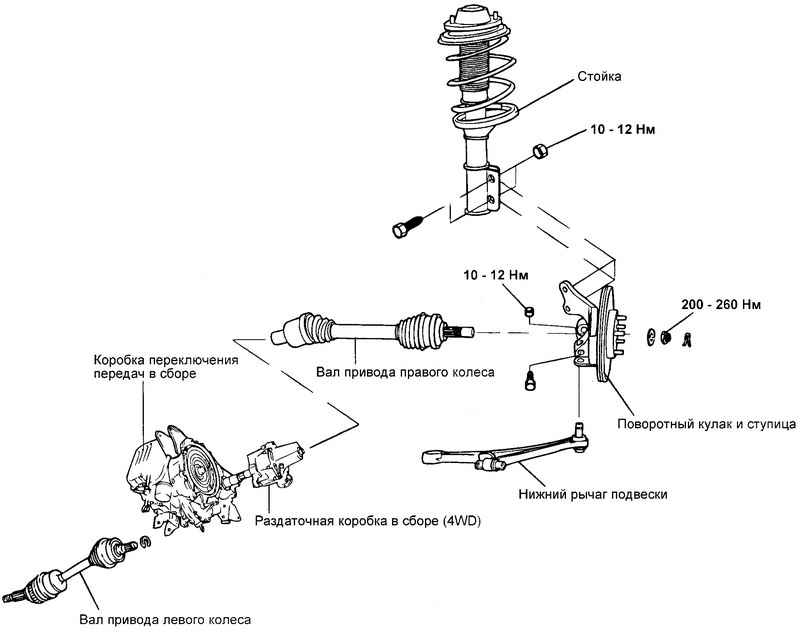 Стойка

10 - 12 Нм

10 - 12 Нм

200 - 260 Нм

Коробка переключения передач в сборе

Вал привода правого колеса

Поворотный кулак и ступица

Нижний рычаг подвески

Раздаточная коробка в сборе (4WD)

Вал привода левого колеса