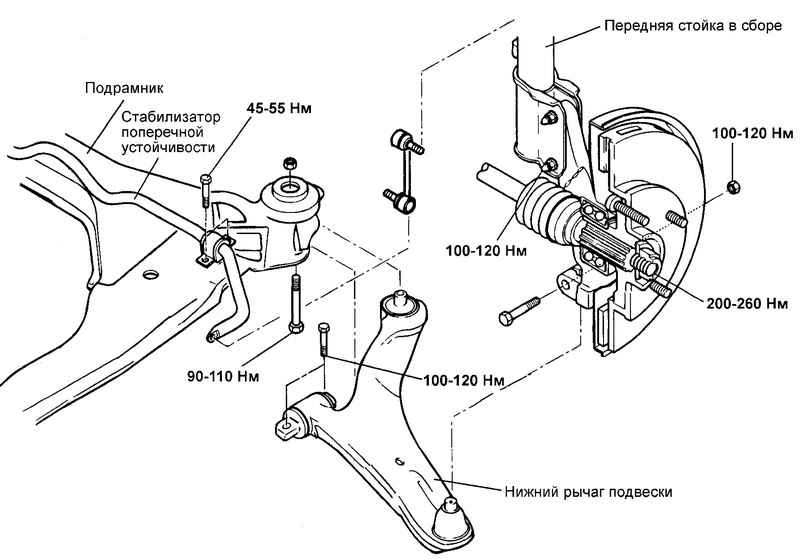 Передняя стойка в сборе

Подрамник

Стабилизатор поперечной устойчивости

45-55 Нм

100-120 Нм

100-120 Нм

200-260 Нм

90-110 Нм

100-120 Нм

Нижний рычаг подвески