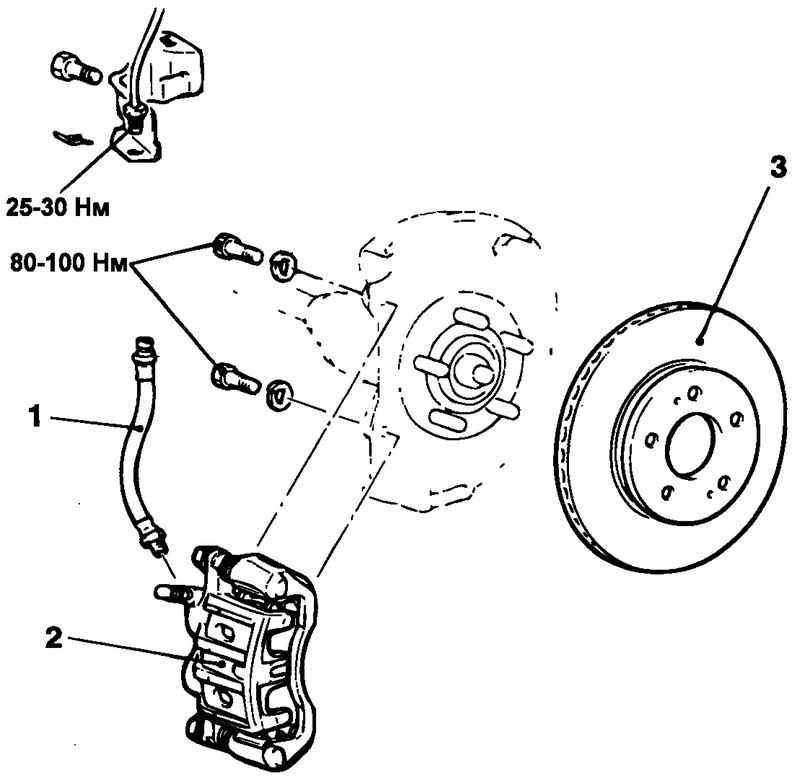 25-30 Нм

80-100 Нм

3

1

2