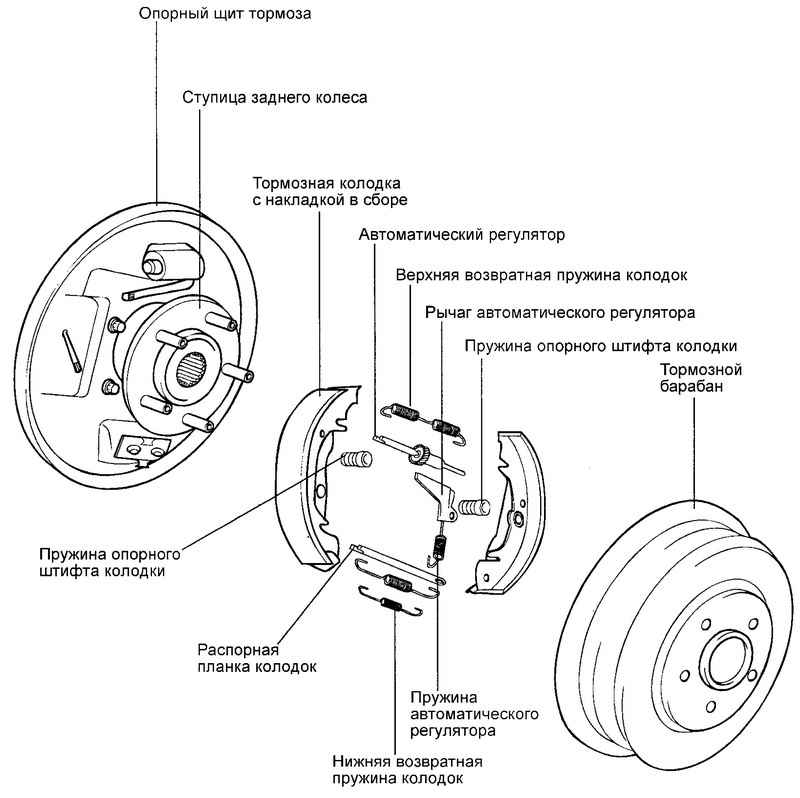 Опорный щит тормоза

Ступица заднего колеса

Тормозная колодка с накладкой в сборе

Автоматический регулятор

Верхняя возвратная пружина колодок

Рычаг автоматического регулятора

Пружина опорного штифта колодки

Тормозной барабан

Пружина опорного штифта колодки

Распорная планка колодок

Пружина автоматического регулятора

Нижняя возвратная пружина колодок