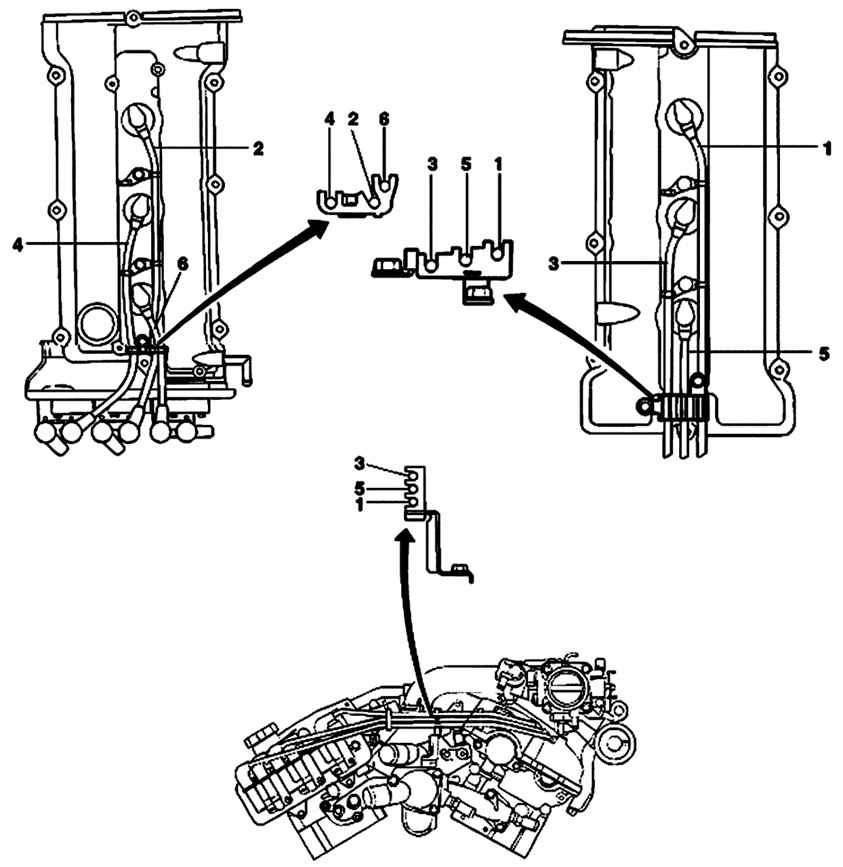 2
4
6
4 2 6
3 5 1
1
3
5
3
5
1