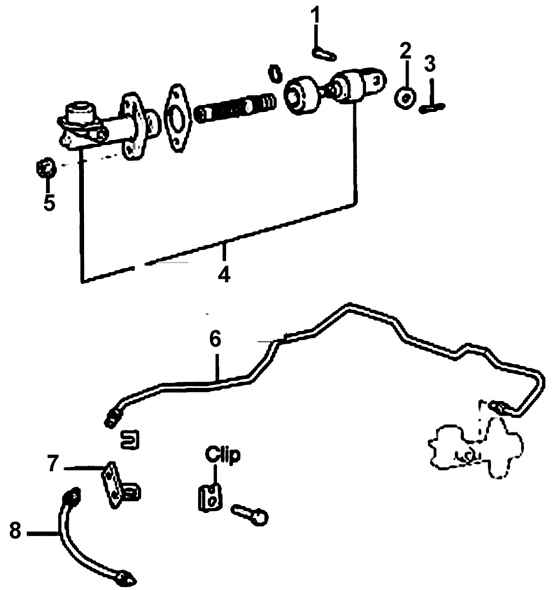 1
2
3
5
4
6
7
Clip
8