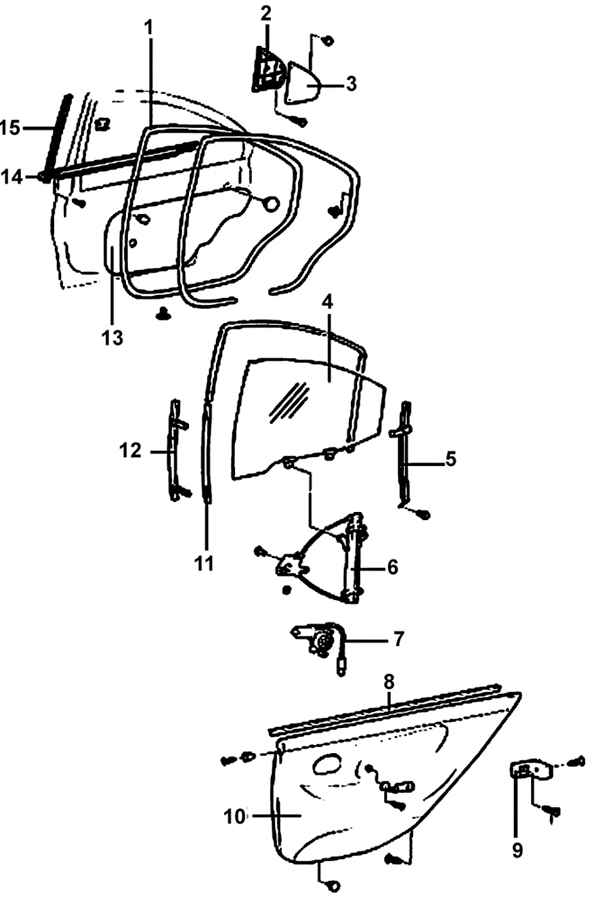 1
2
3
15
14
13
4
12
5
11
6
7
8
10
9