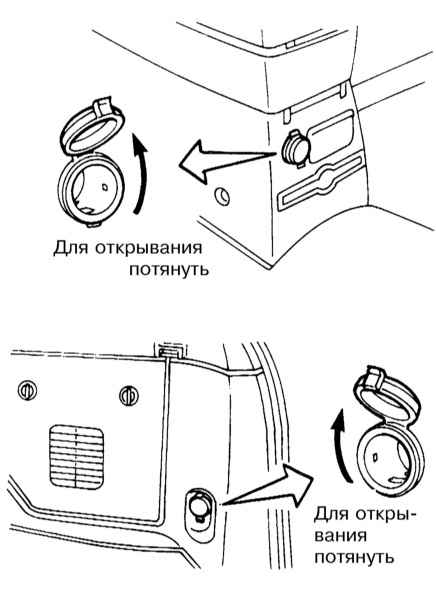 Для открывания потянуть

Для открывания потянуть