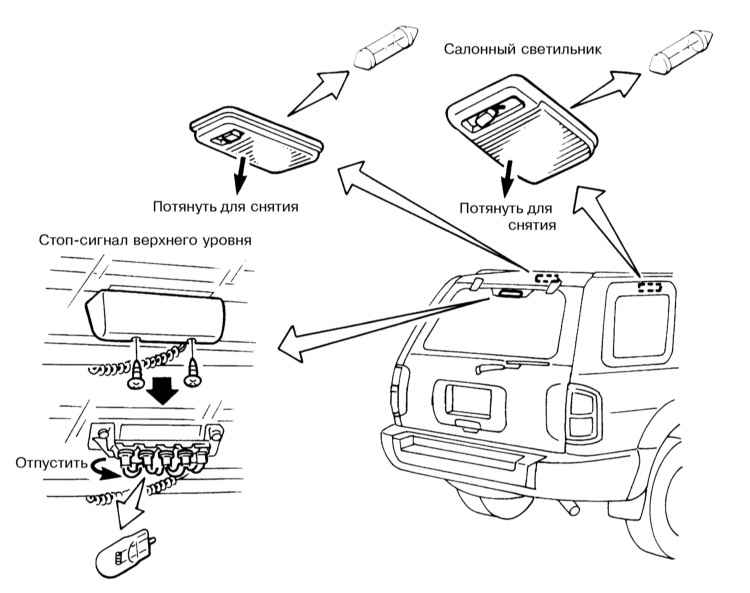 Салонный светильник

Потянуть для снятия

Потянуть для снятия

Стоп-сигнал верхнего уровня

Отпустить