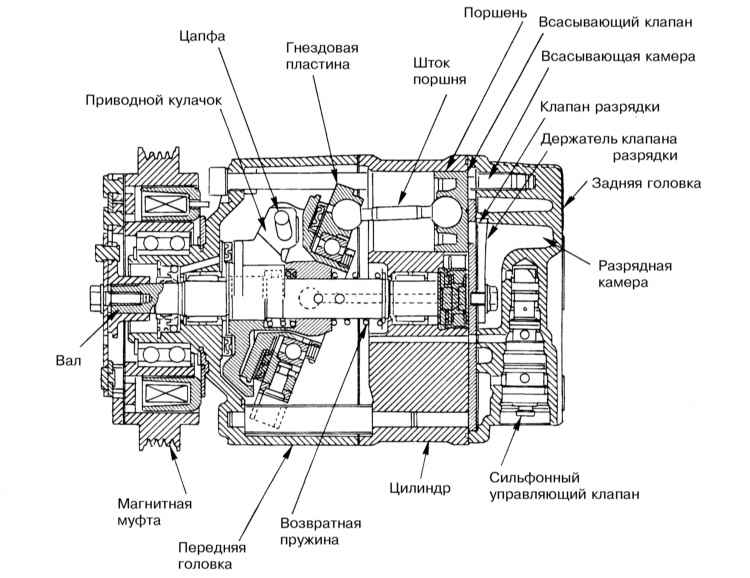 Поршень
Всасывающий клапан
Цапфа
Гнездовая пластина
Шток поршня
Всасывающая камера
Приводной кулачок
Клапан разрядки
Держатель клапана разрядки
Задняя головка
Разрядная камера
Вал
Магнитная муфта
Передняя головка
Возвратная пружина
Цилиндр
Сильфонный управляющий клапан