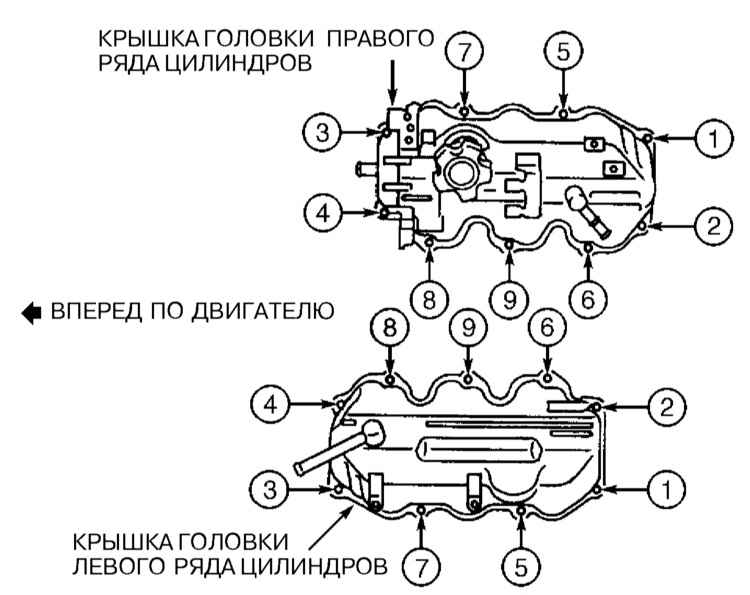 КРЫШКА ГОЛОВКИ ПРАВОГО РЯДА ЦИЛИНДРОВ

7
5
3
1
4
2
8
9
6

ВПЕРЕД ПО ДВИГАТЕЛЮ

8
9
6
4
2
3
1

КРЫШКА ГОЛОВКИ ЛЕВОГО РЯДА ЦИЛИНДРОВ

7
5