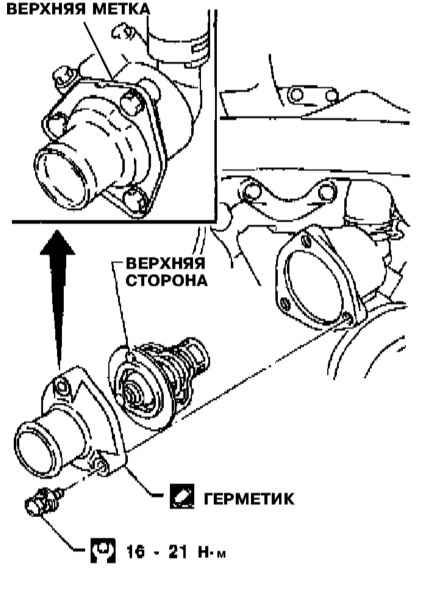 ВЕРХНЯЯ МЕТКА

ВЕРХНЯЯ СТОРОНА

ГЕРМЕТИК

16 - 21 Н·м