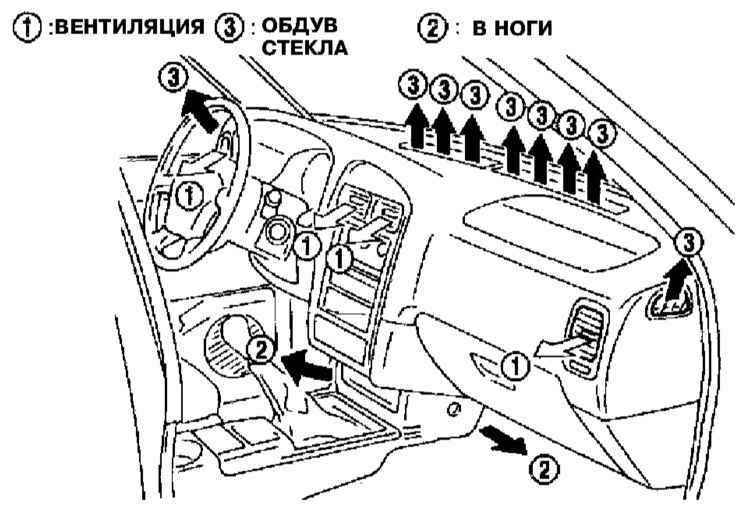 1 :ВЕНТИЛЯЦИЯ 3 : ОБДУВ СТЕКЛА 2 : В НОГИ

3
3 3 3 3 3 3 3
1
1 1
3
2
1
2