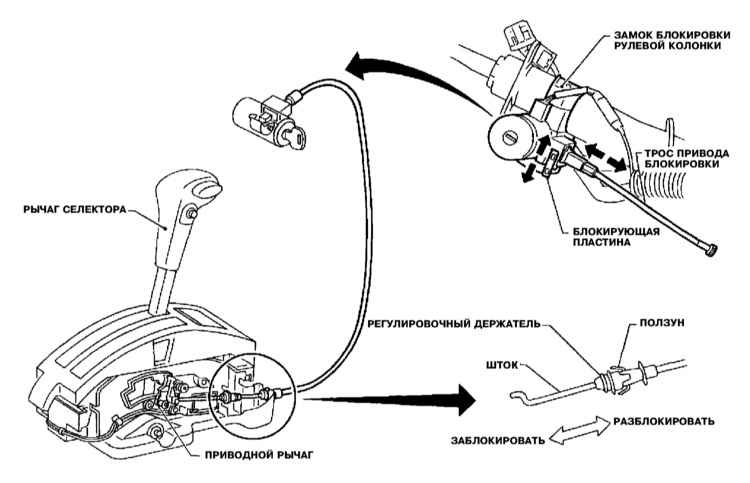 ЗАМОК БЛОКИРОВКИ РУЛЕВОЙ КОЛОНКИ

ТРОС ПРИВОДА БЛОКИРОВКИ

БЛОКИРУЮЩАЯ ПЛАСТИНА

РЫЧАГ СЕЛЕКТОРА

РЕГУЛИРОВОЧНЫЙ ДЕРЖАТЕЛЬ

ПОЛЗУН

ШТОК

РАЗБЛОКИРОВАТЬ

ЗАБЛОКИРОВАТЬ

ПРИВОДНОЙ РЫЧАГ