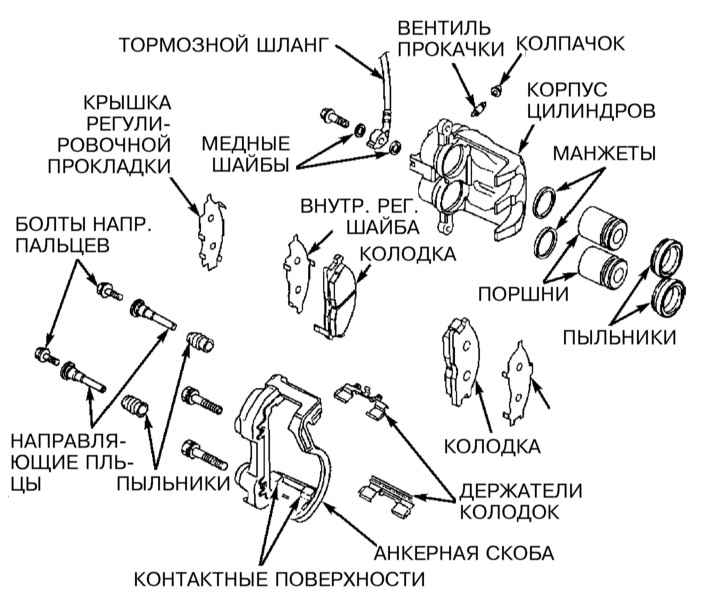 ТОРМОЗНОЙ ШЛАНГ

ВЕНТИЛЬ ПРОКАЧКИ

КОЛПАЧОК

КОРПУС ЦИЛИНДРОВ

КРЫШКА РЕГУЛИРОВОЧНОЙ ПРОКЛАДКИ

МЕДНЫЕ ШАЙБЫ

МАНЖЕТЫ

ВНУТР. РЕГ. ШАЙБА

КОЛОДКА

БОЛТЫ НАПР. ПАЛЬЦЕВ

ПОРШНИ

ПЫЛЬНИКИ

НАПРАВЛЯЮЩИЕ ПЛЬЦЫ

ПЫЛЬНИКИ

КОЛОДКА

ДЕРЖАТЕЛИ КОЛОДОК

АНКЕРНАЯ СКОБА

КОНТАКТНЫЕ ПОВЕРХНОСТИ