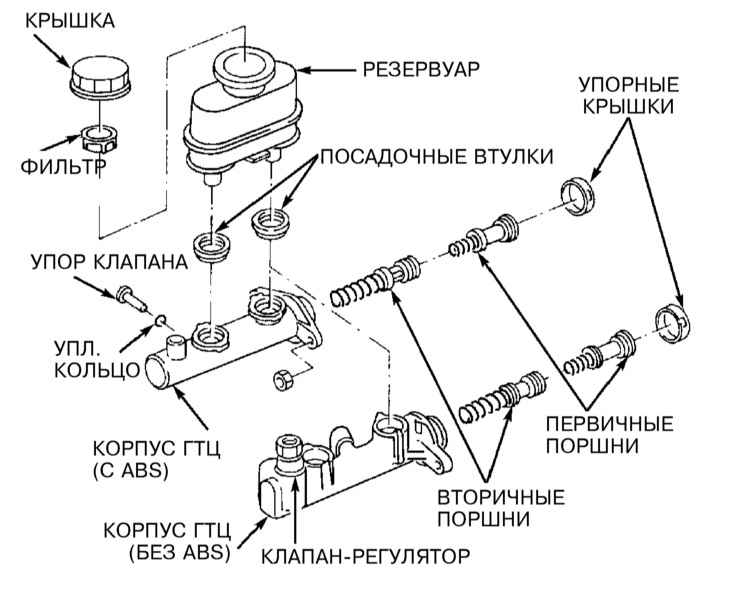 КРЫШКА

РЕЗЕРВУАР

УПОРНЫЕ КРЫШКИ

ФИЛЬТР

ПОСАДОЧНЫЕ ВТУЛКИ

УПОР КЛАПАНА

УПЛ. КОЛЬЦО

КОРПУС ГТЦ (С ABS)

ПЕРВИЧНЫЕ ПОРШНИ

ВТОРИЧНЫЕ ПОРШНИ

КОРПУС ГТЦ (БЕЗ ABS)

КЛАПАН-РЕГУЛЯТОР