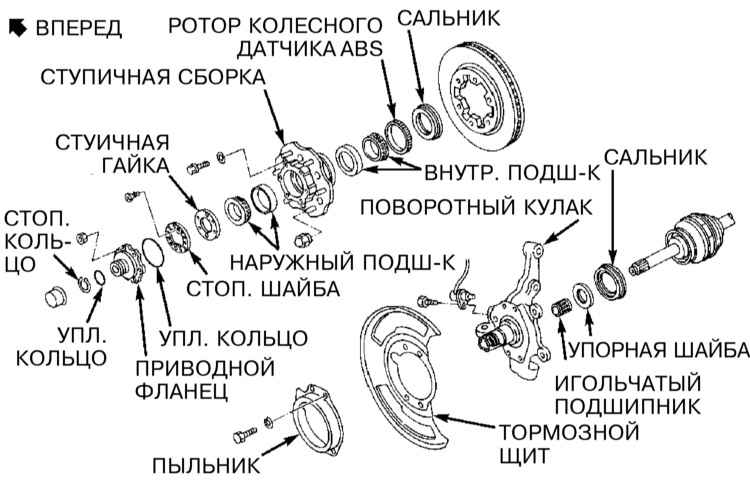 ВПЕРЕД

РОТОР КОЛЕСНОГО ДАТЧИКА ABS

САЛЬНИК

СТУПИЧНАЯ СБОРКА

СТУИЧНАЯ ГАЙКА

ВНУТР. ПОДШ-К

САЛЬНИК

ПОВОРОТНЫЙ КУЛАК

СТОП. КОЛЬЦО

НАРУЖНЫЙ ПОДШ-К

СТОП. ШАЙБА

УПЛ. КОЛЬЦО

УПЛ. КОЛЬЦО

ПРИВОДНОЙ ФЛАНЕЦ

УПОРНАЯ ШАЙБА

ИГОЛЬЧАТЫЙ ПОДШИПНИК

ТОРМОЗНОЙ ЩИТ

ПЫЛЬНИК