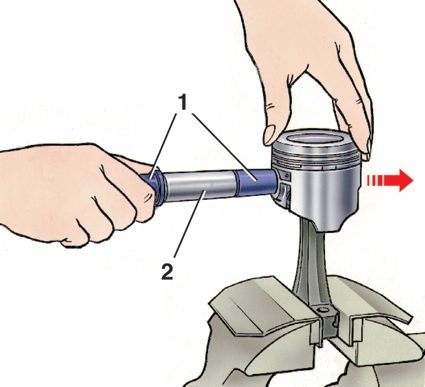 1

2