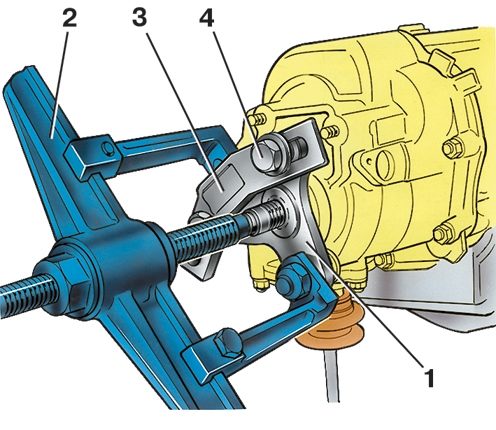 2
3
4
1