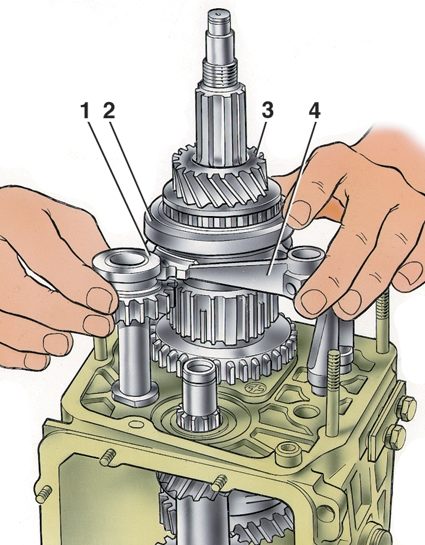 1 2 3 4