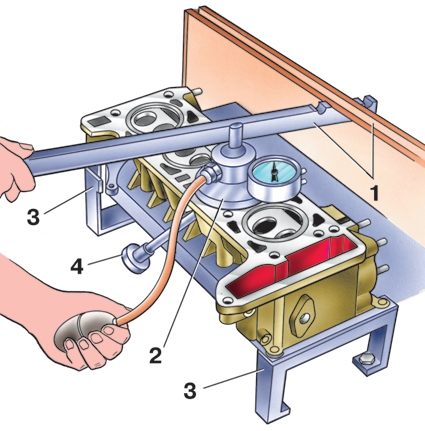 1
3
4
2
3