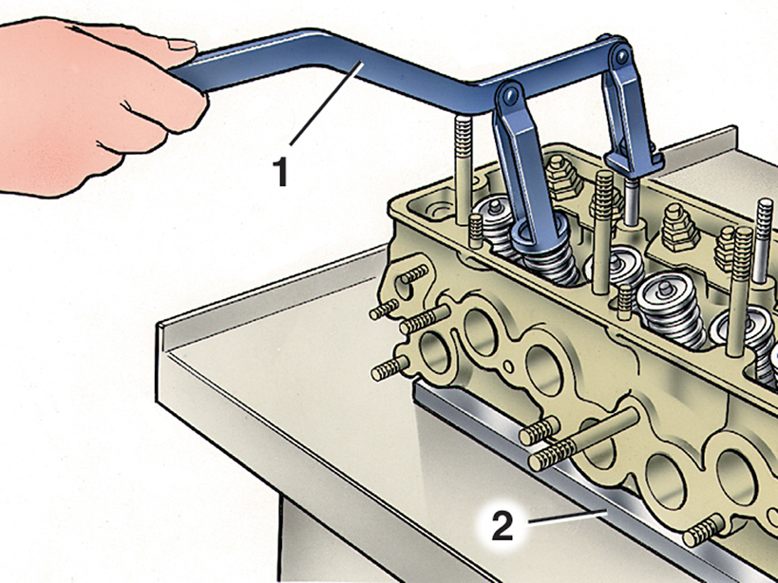 1

2