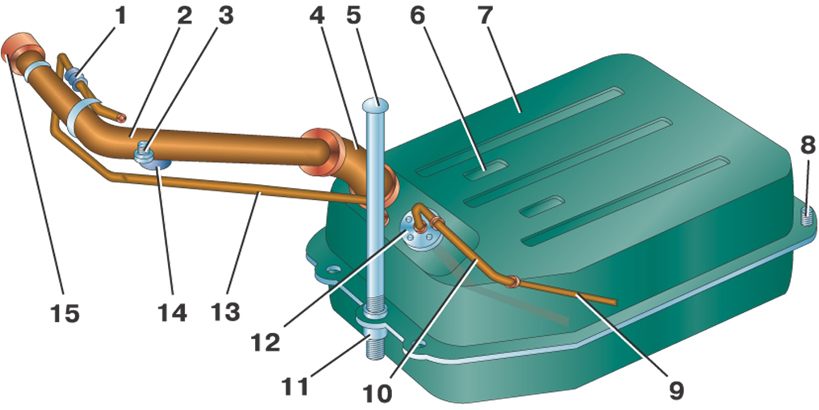 1 2 3 4 5 6 7 8 15 14 13 12 11 10 9