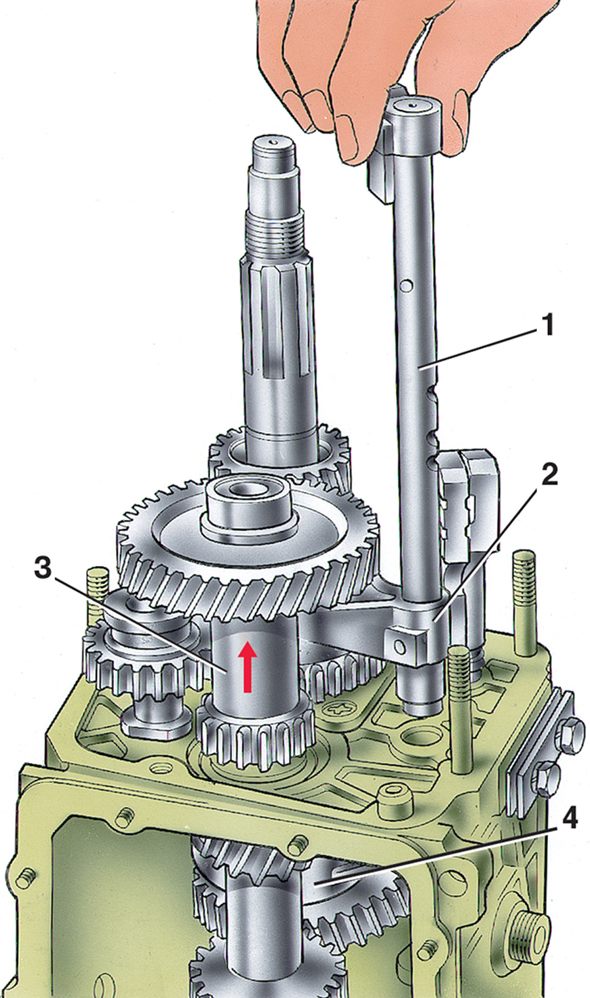 1
2
3
4