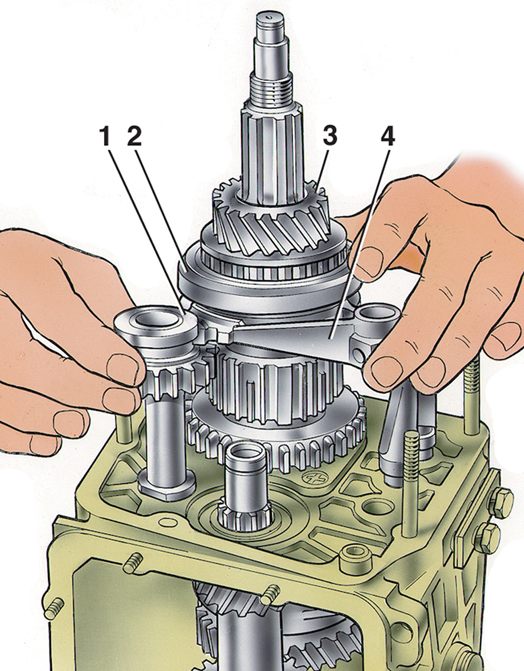 1 2 3 4