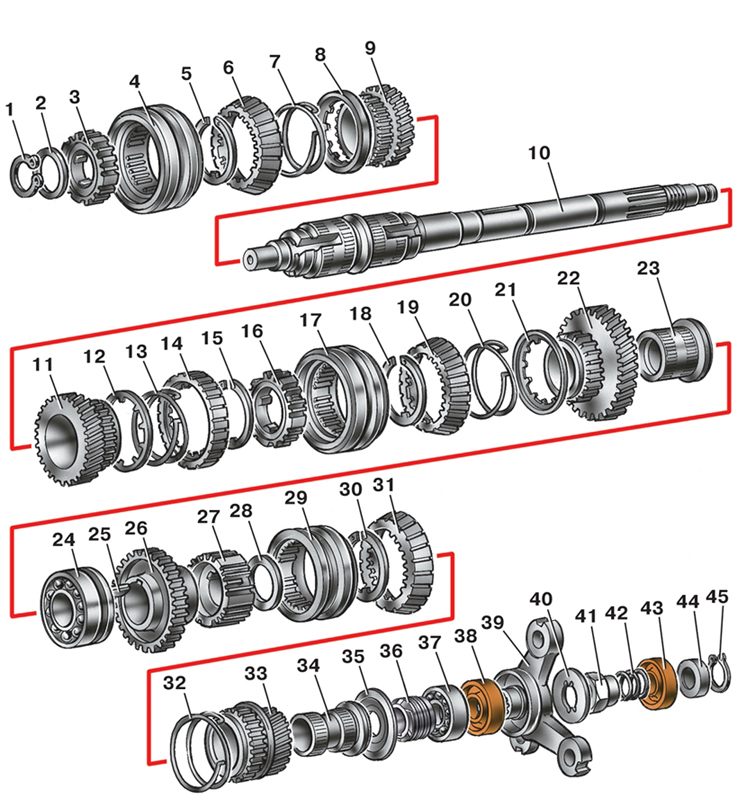 1 2 3 4 5 6 7 8 9

10

11 12 13 14 15 16 17 18 19 20 21 22 23

24 25 26 27 28 29 30 31

32 33 34 35 36 37 38 39 40 41 42 43 44 45