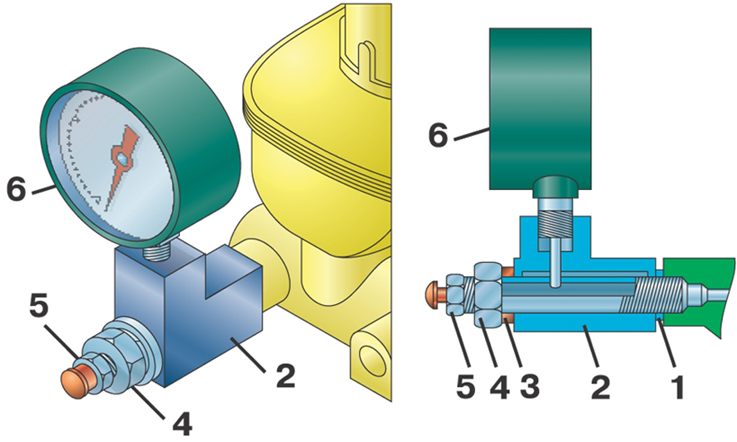 6
5
2
4
6
5 4 3 2 1