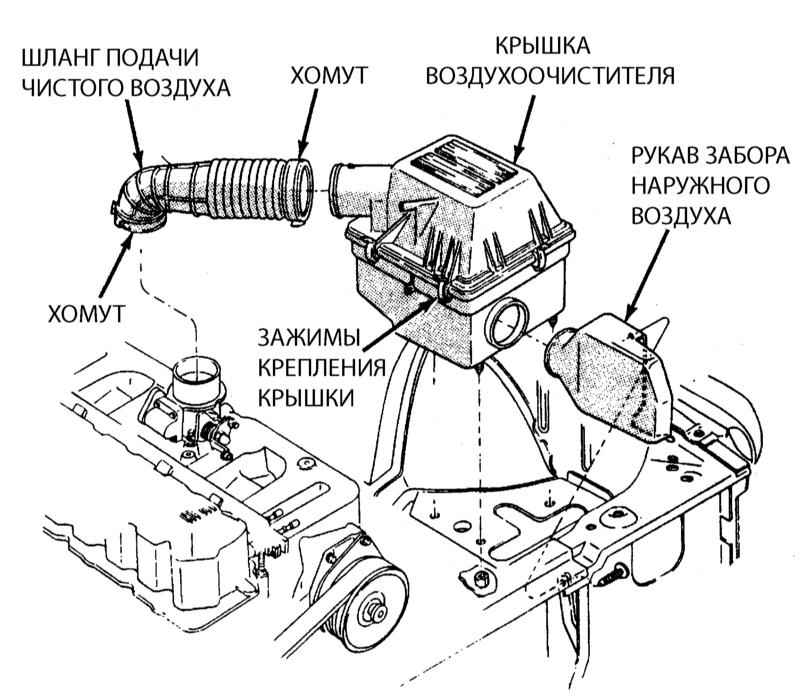 ШЛАНГ ПОДАЧИ ЧИСТОГО ВОЗДУХА

ХОМУТ

КРЫШКА ВОЗДУХООЧИСТИТЕЛЯ

РУКАВ ЗАБОРА НАРУЖНОГО ВОЗДУХА

ХОМУТ

ЗАЖИМЫ КРЕПЛЕНИЯ КРЫШКИ