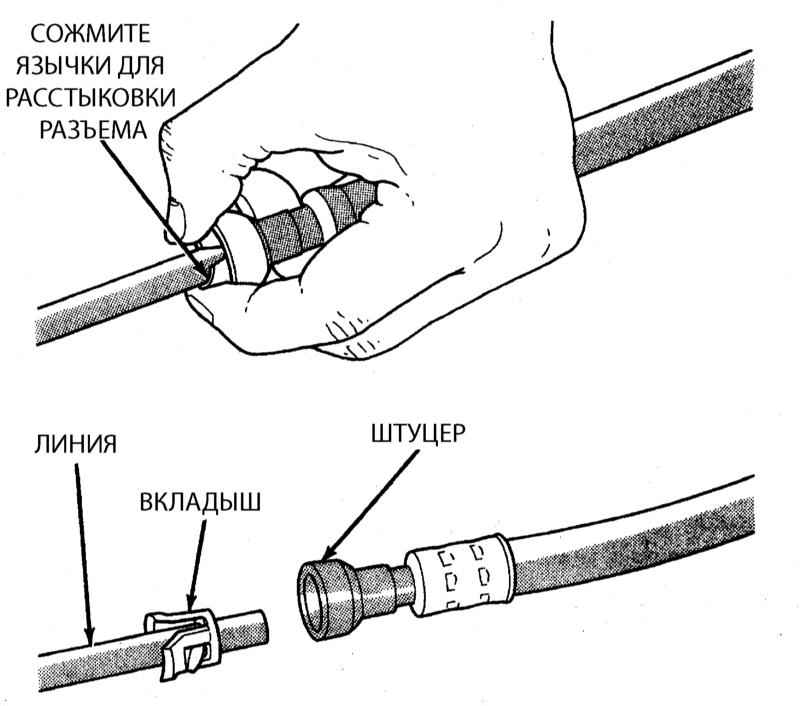 СОЖМИТЕ ЯЗЫЧКИ ДЛЯ РАССТЫКОВКИ РАЗЪЕМА

ЛИНИЯ

ВКЛАДЫШ

ШТУЦЕР