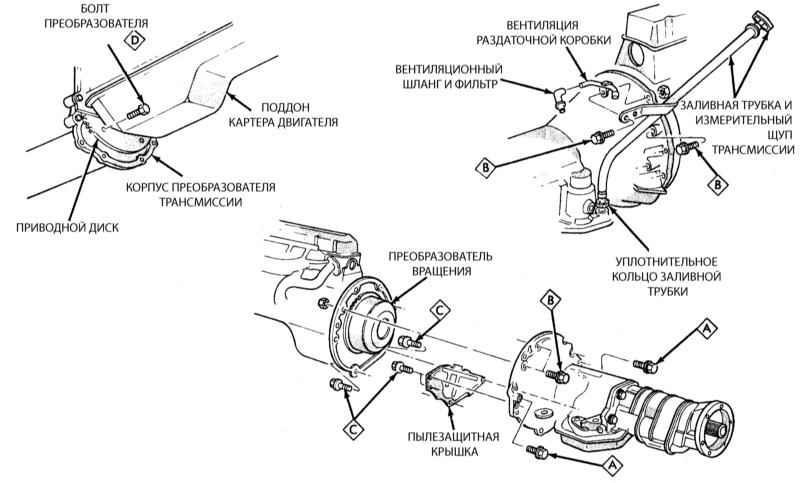 БОЛТ ПРЕОБРАЗОВАТЕЛЯ
D
ПОДДОН КАРТЕРА ДВИГАТЕЛЯ
КОРПУС ПРЕОБРАЗОВАТЕЛЯ ТРАНСМИССИИ
ПРИВОДНОЙ ДИСК
ВЕНТИЛЯЦИЯ РАЗДАТОЧНОЙ КОРОБКИ
ВЕНТИЛЯЦИОННЫЙ ШЛАНГ И ФИЛЬТР
ЗАЛИВНАЯ ТРУБКА И ИЗМЕРИТЕЛЬНЫЙ ЩУП ТРАНСМИССИИ
B
B
УПЛОТНИТЕЛЬНОЕ КОЛЬЦО ЗАЛИВНОЙ ТРУБКИ
ПРЕОБРАЗОВАТЕЛЬ ВРАЩЕНИЯ
C
B
A
C
ПЫЛЕЗАЩИТНАЯ КРЫШКА
A