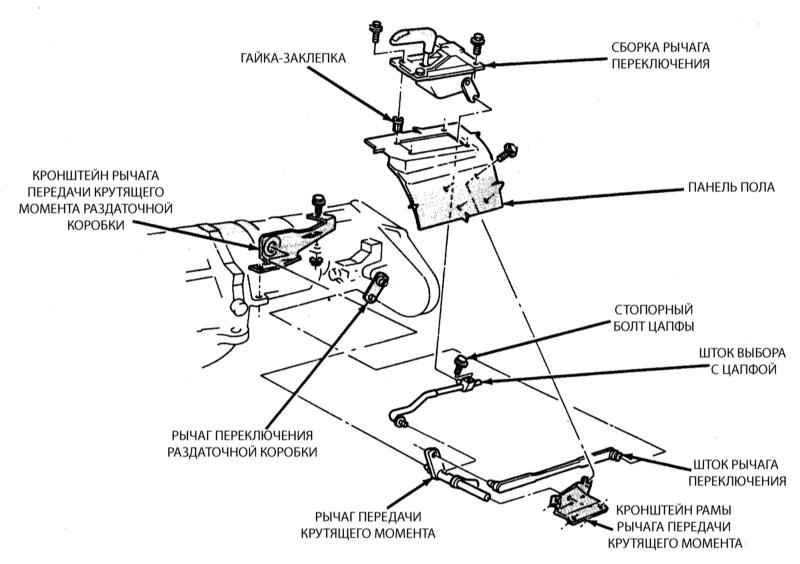 ГАЙКА-ЗАКЛЕПКА

СБОРКА РЫЧАГА ПЕРЕКЛЮЧЕНИЯ

КРОНШТЕЙН РЫЧАГА ПЕРЕДАЧИ КРУТЯЩЕГО МОМЕНТА РАЗДАТОЧНОЙ КОРОБКИ

ПАНЕЛЬ ПОЛА

СТОПОРНЫЙ БОЛТ ЦАПФЫ

ШТОК ВЫБОРА С ЦАПФОЙ

РЫЧАГ ПЕРЕКЛЮЧЕНИЯ РАЗДАТОЧНОЙ КОРОБКИ

ШТОК РЫЧАГА ПЕРЕКЛЮЧЕНИЯ

РЫЧАГ ПЕРЕДАЧИ КРУТЯЩЕГО МОМЕНТА

КРОНШТЕЙН РАМЫ РЫЧАГА ПЕРЕДАЧИ КРУТЯЩЕГО МОМЕНТА